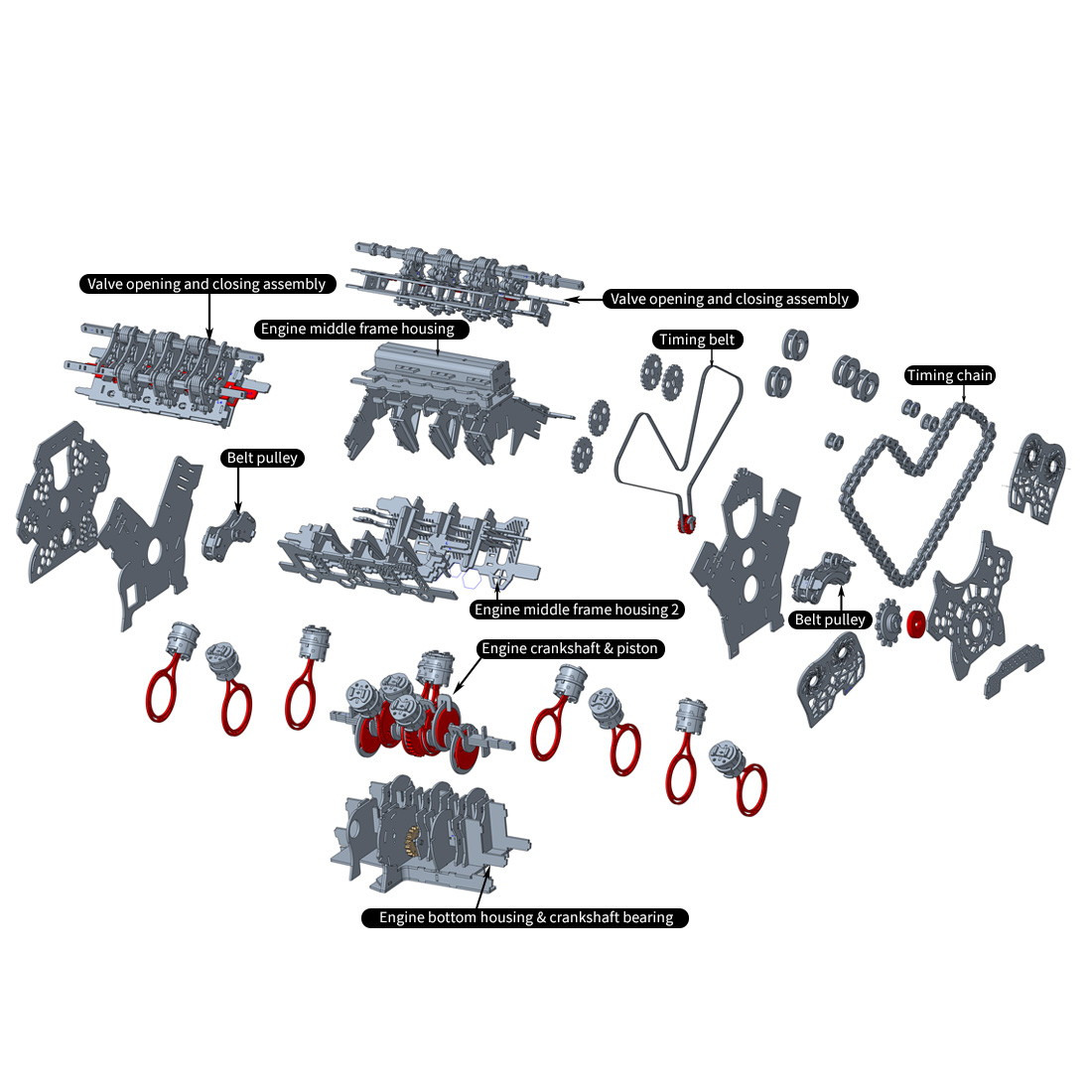 Valve opening and closing assembly

Valve opening and closing assembly

Engine middle frame housing

Timing belt

Timing chain

Belt pulley

Engine middle frame housing 2

Belt pulley

Engine crankshaft & piston

Engine bottom housing & crankshaft bearing