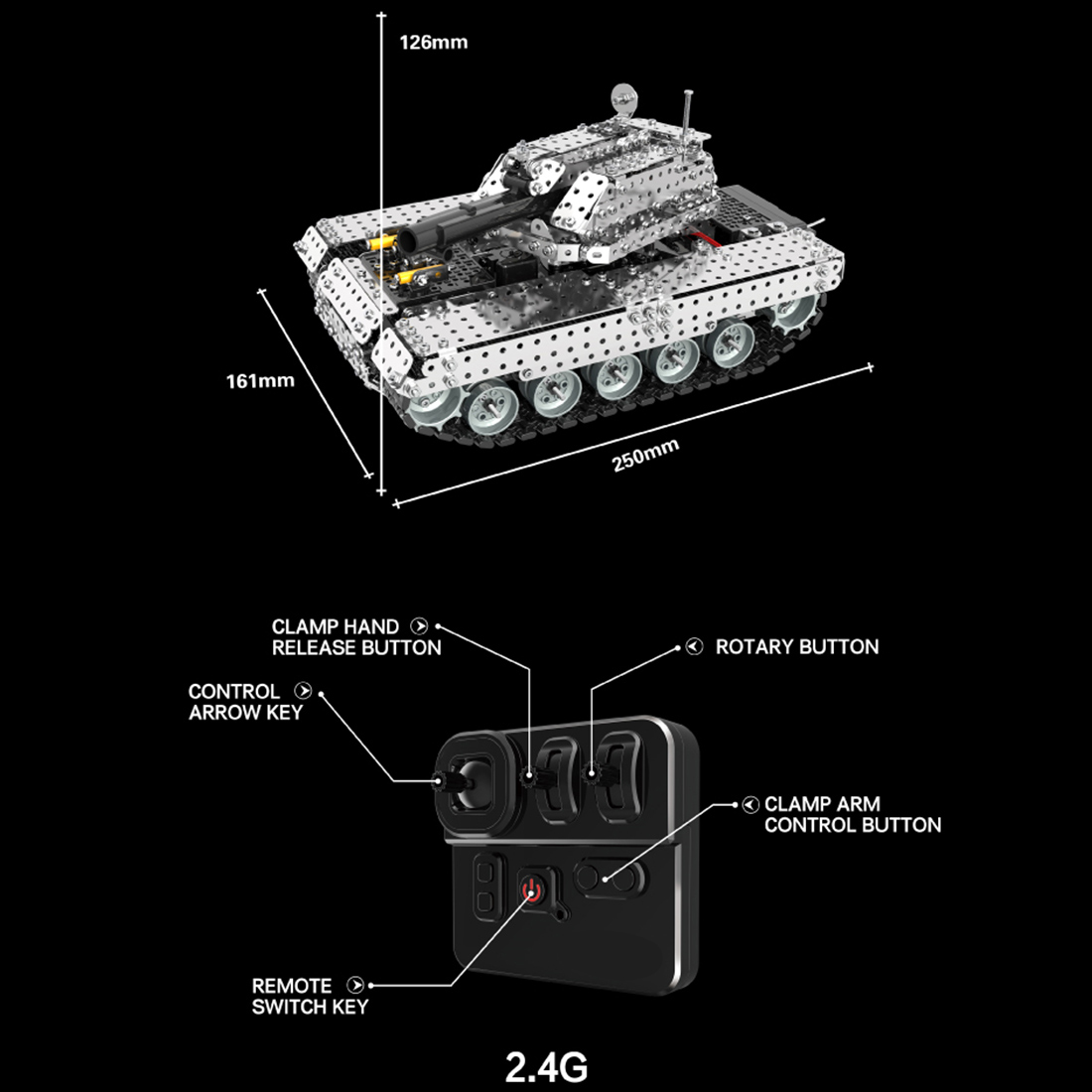 126mm

161mm

250mm

CLAMP HAND RELEASE BUTTON

ROTARY BUTTON

CONTROL ARROW KEY

CLAMP ARM CONTROL BUTTON

REMOTE SWITCH KEY

2.4G