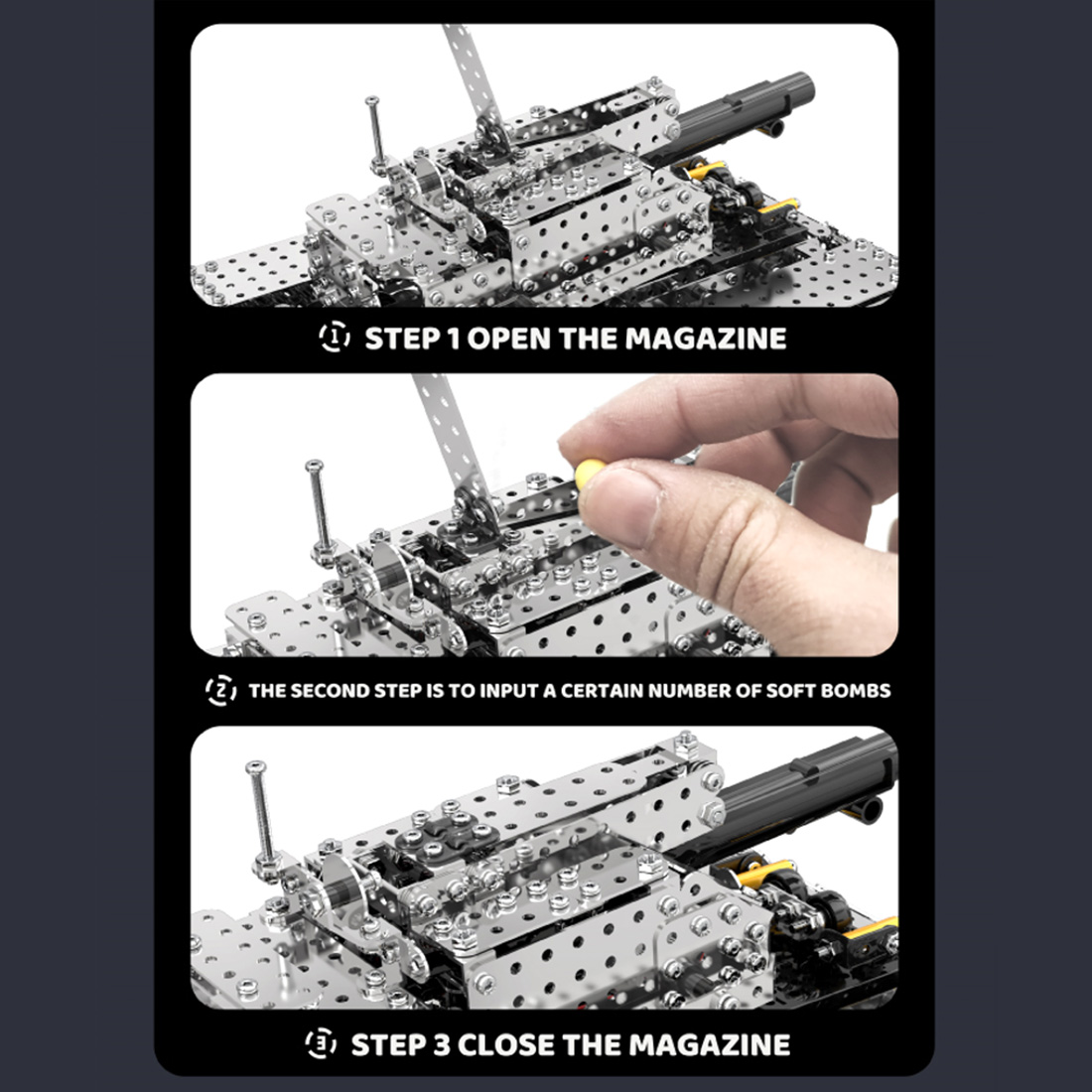 1 STEP 1 OPEN THE MAGAZINE

2 THE SECOND STEP IS TO INPUT A CERTAIN NUMBER OF SOFT BOMBS

3 STEP 3 CLOSE THE MAGAZINE