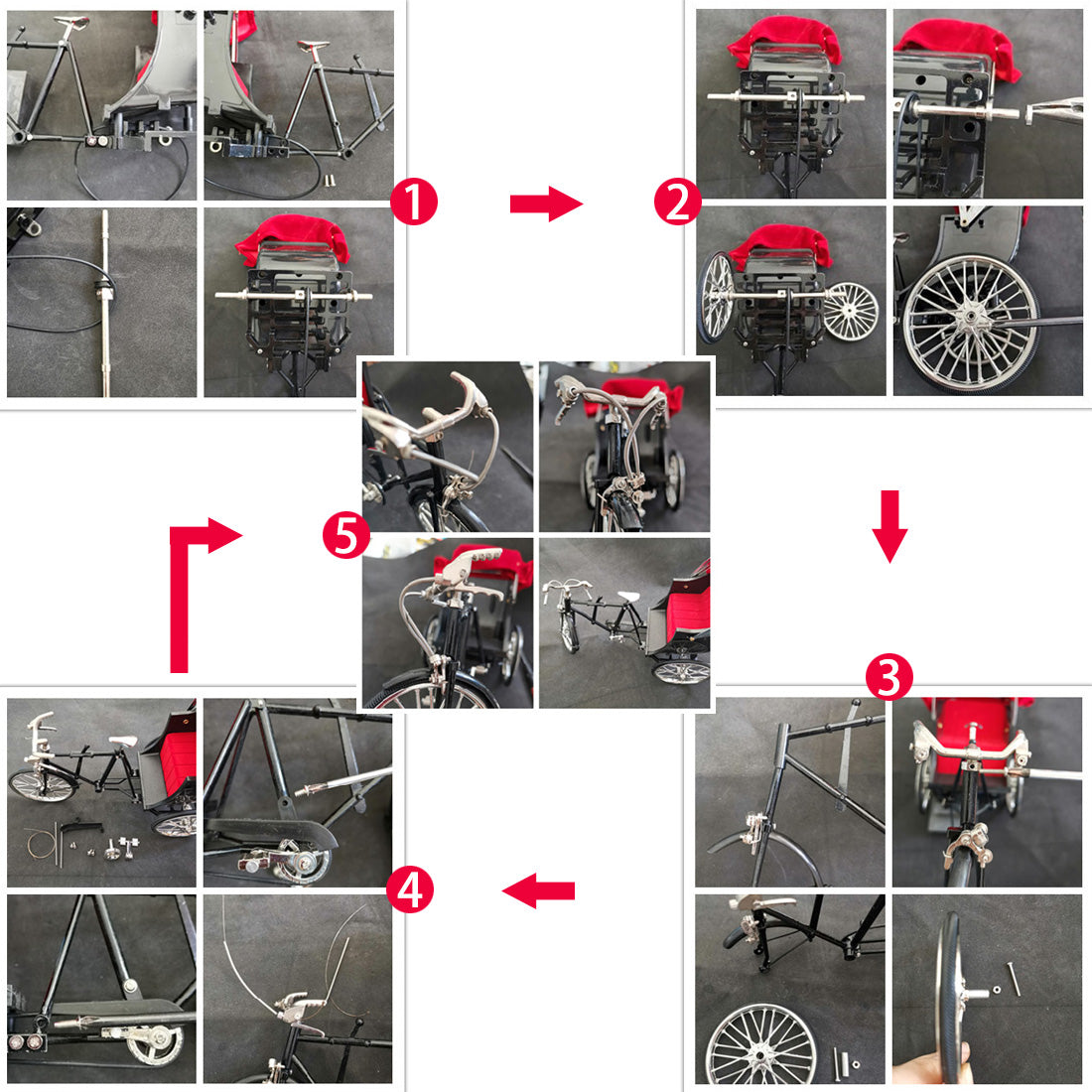 1

2

5

3

4