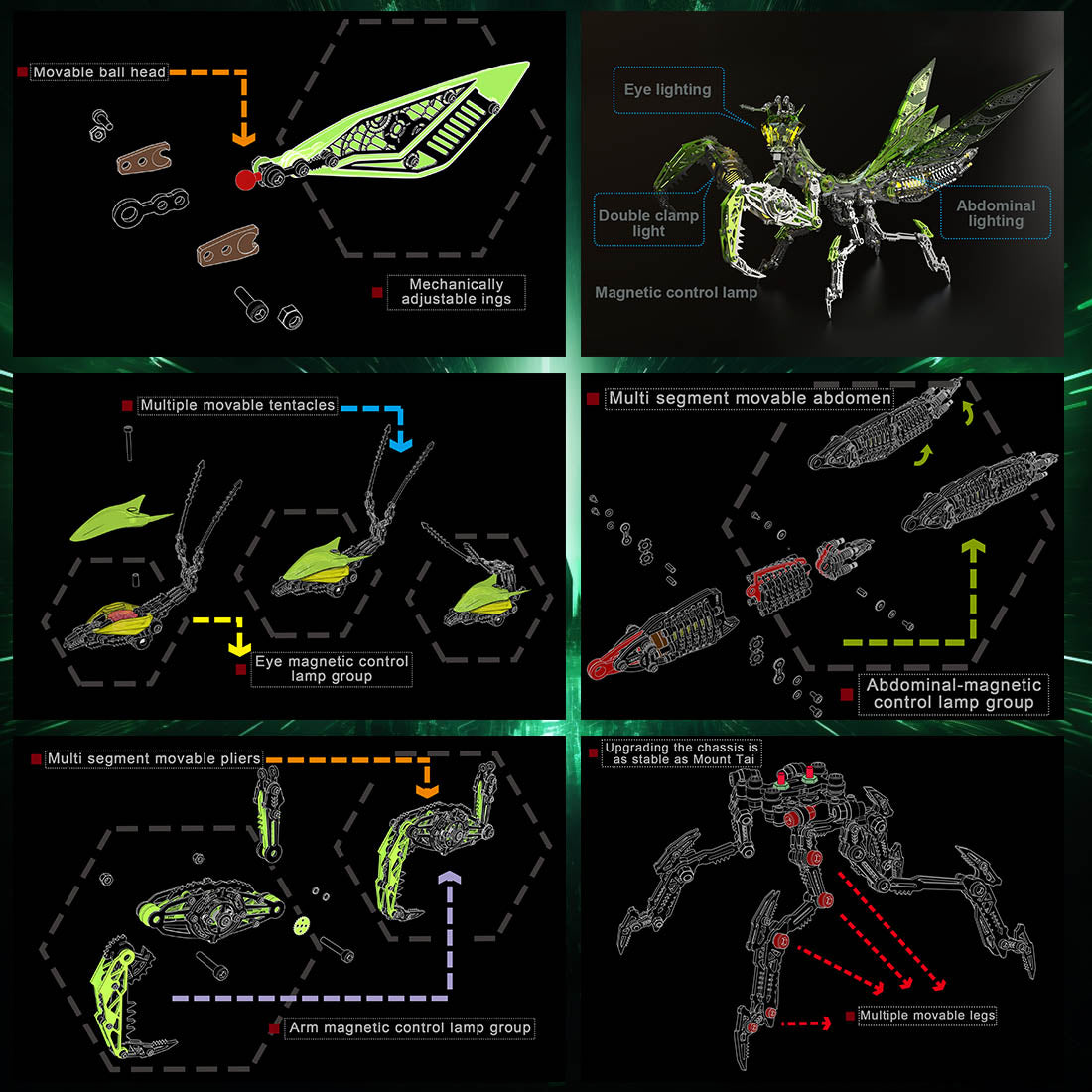 Movable ball head

Mechanically adjustable ings

Eye lighting

Double clamp light

Abdominal lighting

Magnetic control lamp

Multiple movable tentacles

Eye magnetic control lamp group

Multi segment movable abdomen

Abdominal-magnetic control lamp group

Multi segment movable pliers

Arm magnetic control lamp group

Upgrading the chassis is as stable as Mount Tai

Multiple movable legs