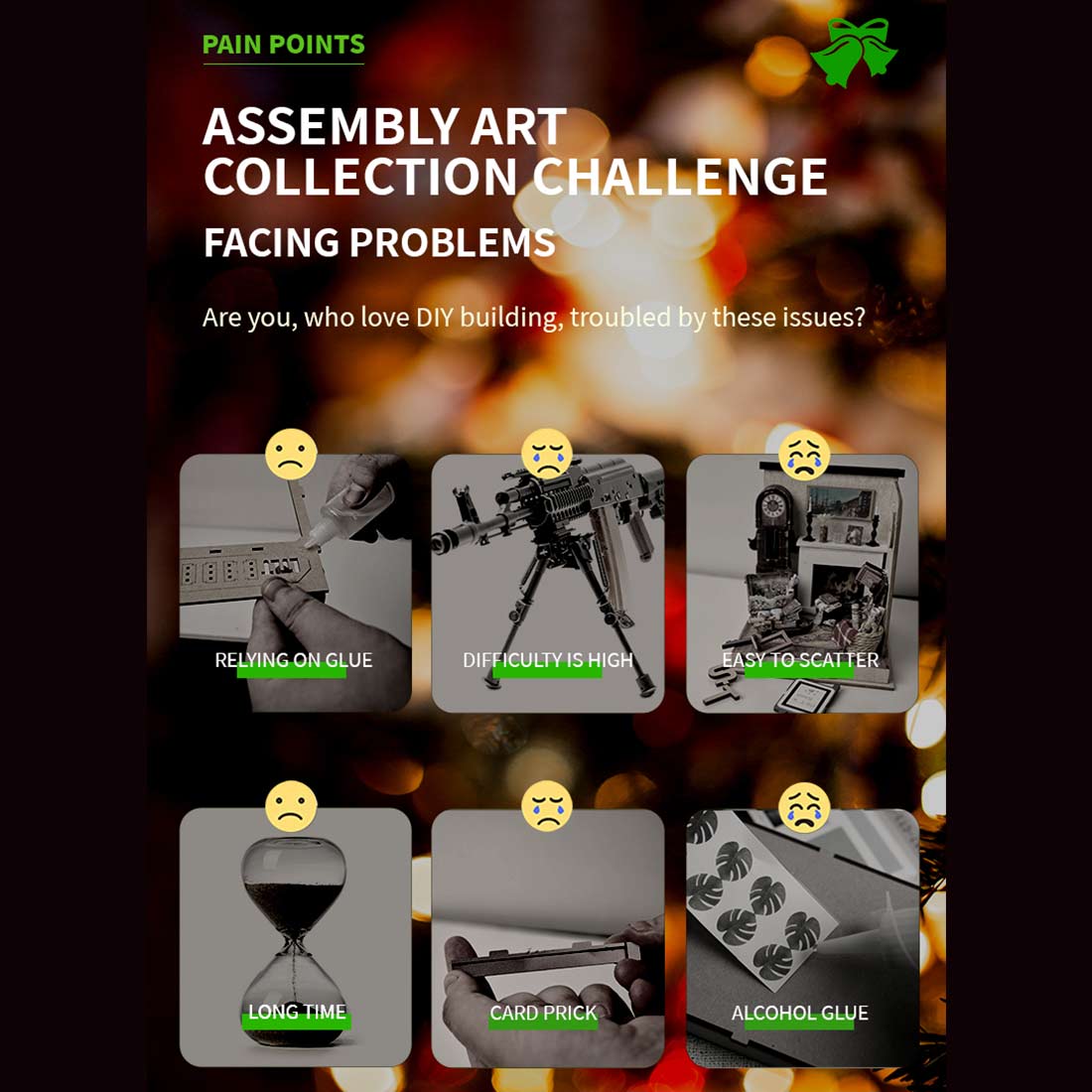 PAIN POINTS

ASSEMBLY ART COLLECTION CHALLENGE

FACING PROBLEMS

Are you, who love DIY building, troubled by these issues?

RELYING ON GLUE

DIFFICULTY IS HIGH

EASY TO SCATTER

LONG TIME

CARD PRICK

ALCOHOL GLUE