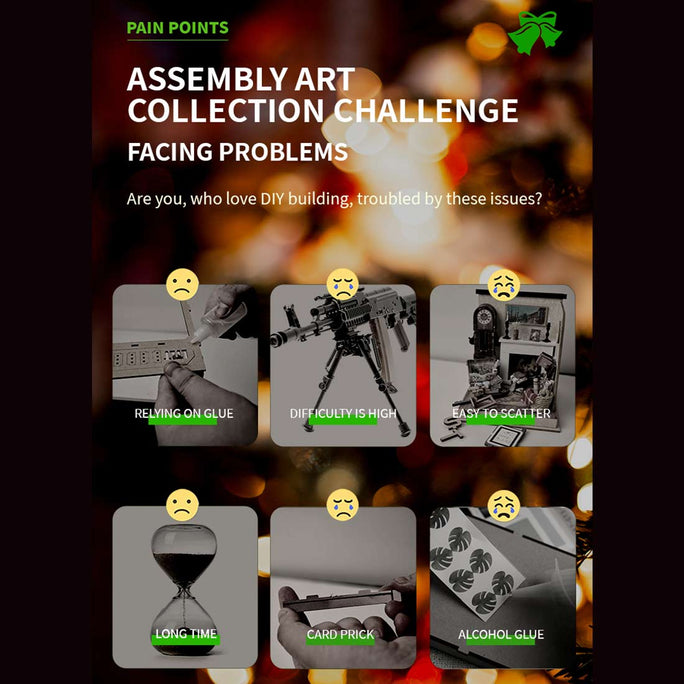 PAIN POINTS

ASSEMBLY ART COLLECTION CHALLENGE

FACING PROBLEMS

Are you, who love DIY building, troubled by these issues?

RELYING ON GLUE

DIFFICULTY IS HIGH

EASY TO SCATTER

LONG TIME

CARD PRICK

ALCOHOL GLUE