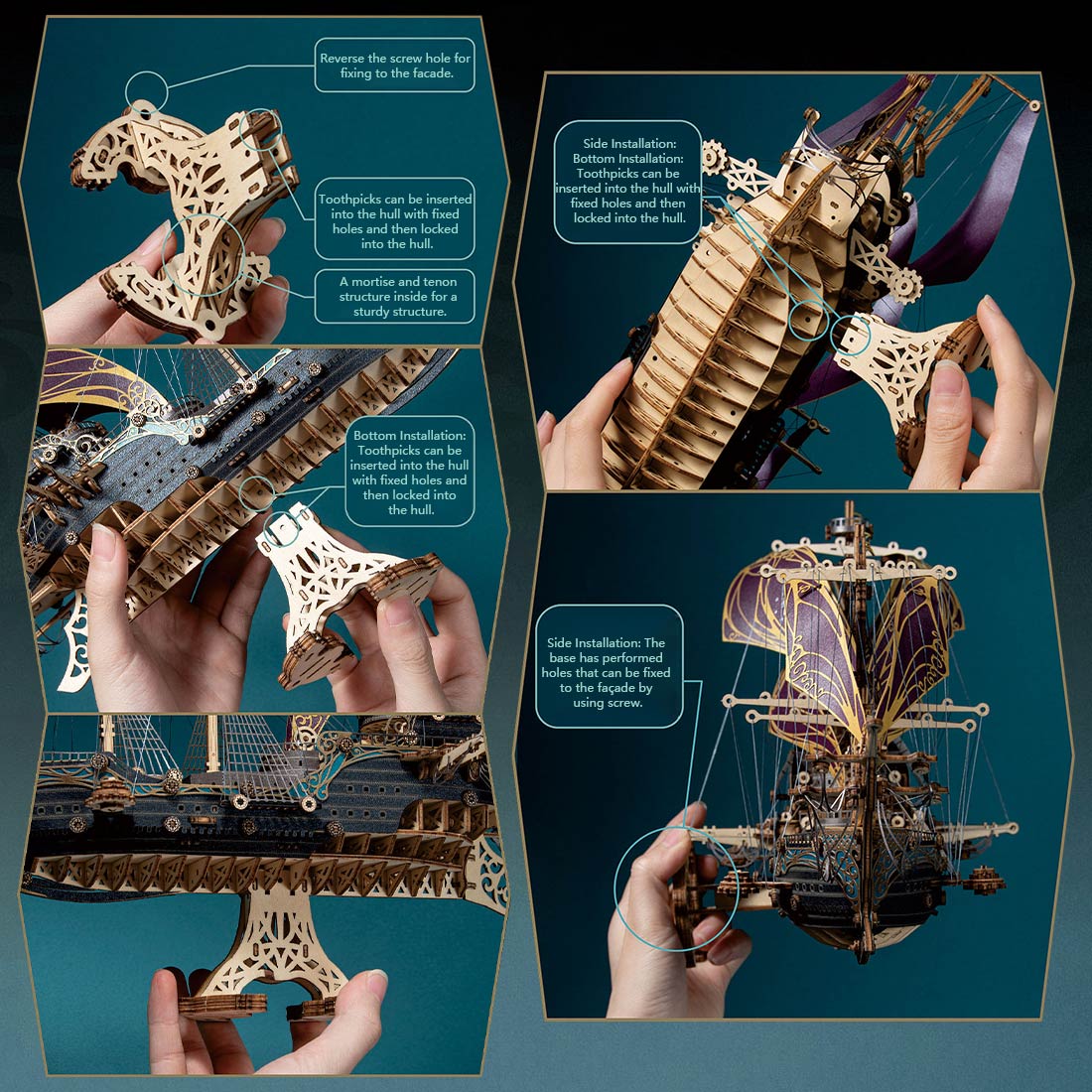 Reverse the screw hole for fixing to the facade.

Toothpicks can be inserted into the hull with fixed holes and then locked into the hull.

A mortise and tenon structure inside for a sturdy structure.

Bottom Installation: Toothpicks can be inserted into the hull with fixed holes and then locked into the hull.

Side Installation: Bottom Installation: Toothpicks can be inserted into the hull with fixed holes and then locked into the hull.

Side Installation: The base has performed holes that can be fixed to the façade by using screw.