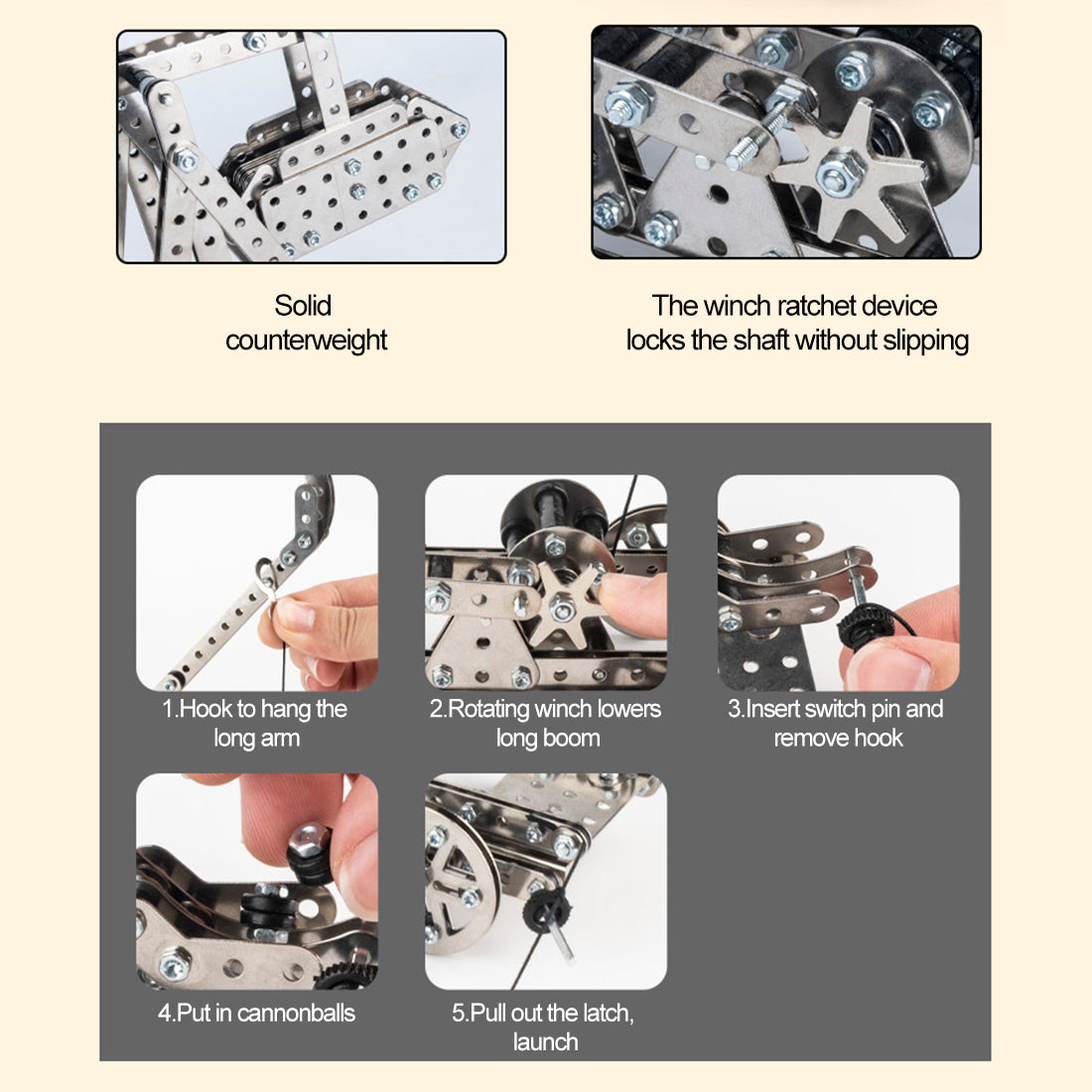 Solid counterweight

The winch ratchet device locks the shaft without slipping

1.Hook to hang the long arm

2.Rotating winch lowers long boom

3.Insert switch pin and remove hook

4.Put in cannonballs

5.Pull out the latch, launch