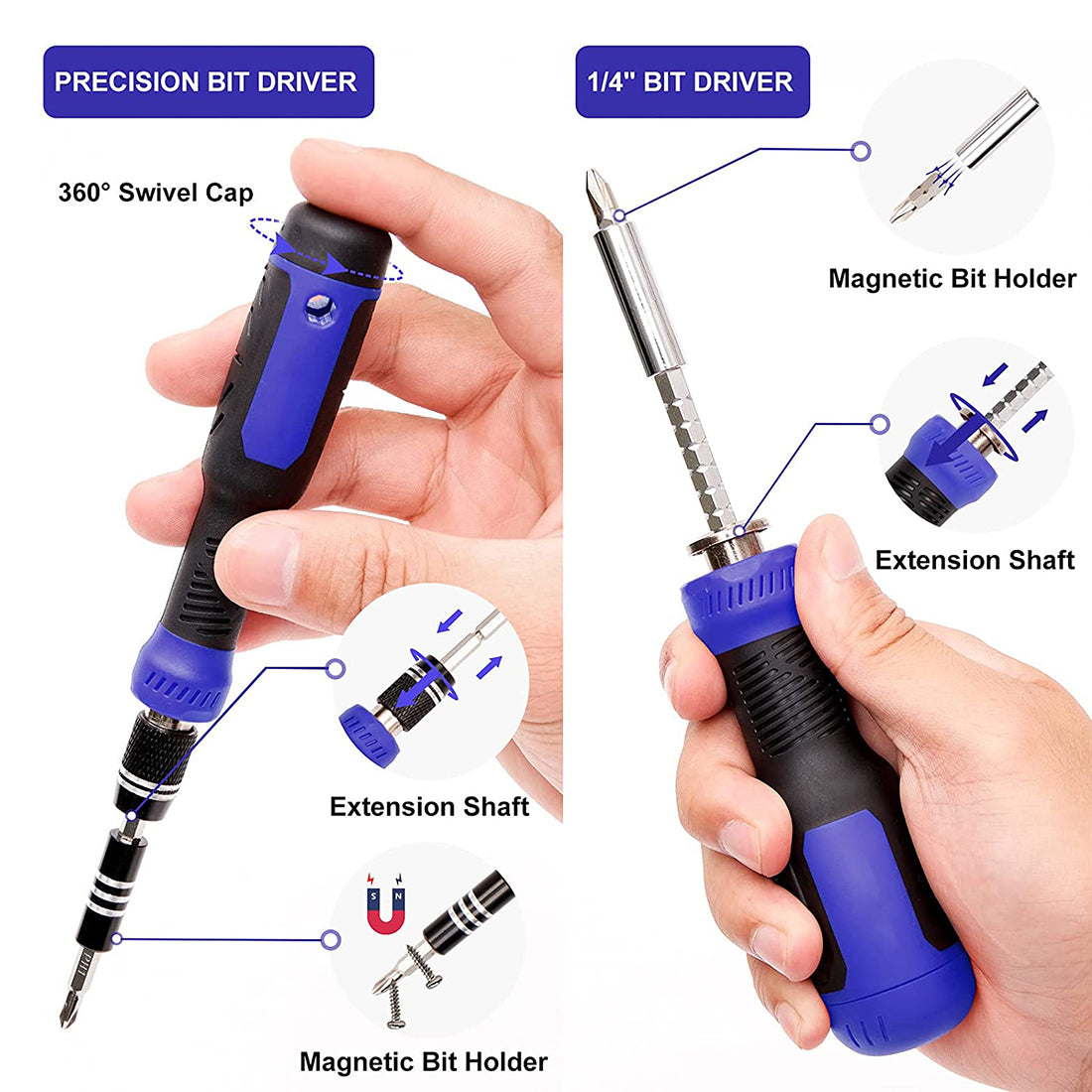 PRECISION BIT DRIVER

360° Swivel Cap

Extension Shaft

S N

Magnetic Bit Holder

1/4" BIT DRIVER

Magnetic Bit Holder

Extension Shaft