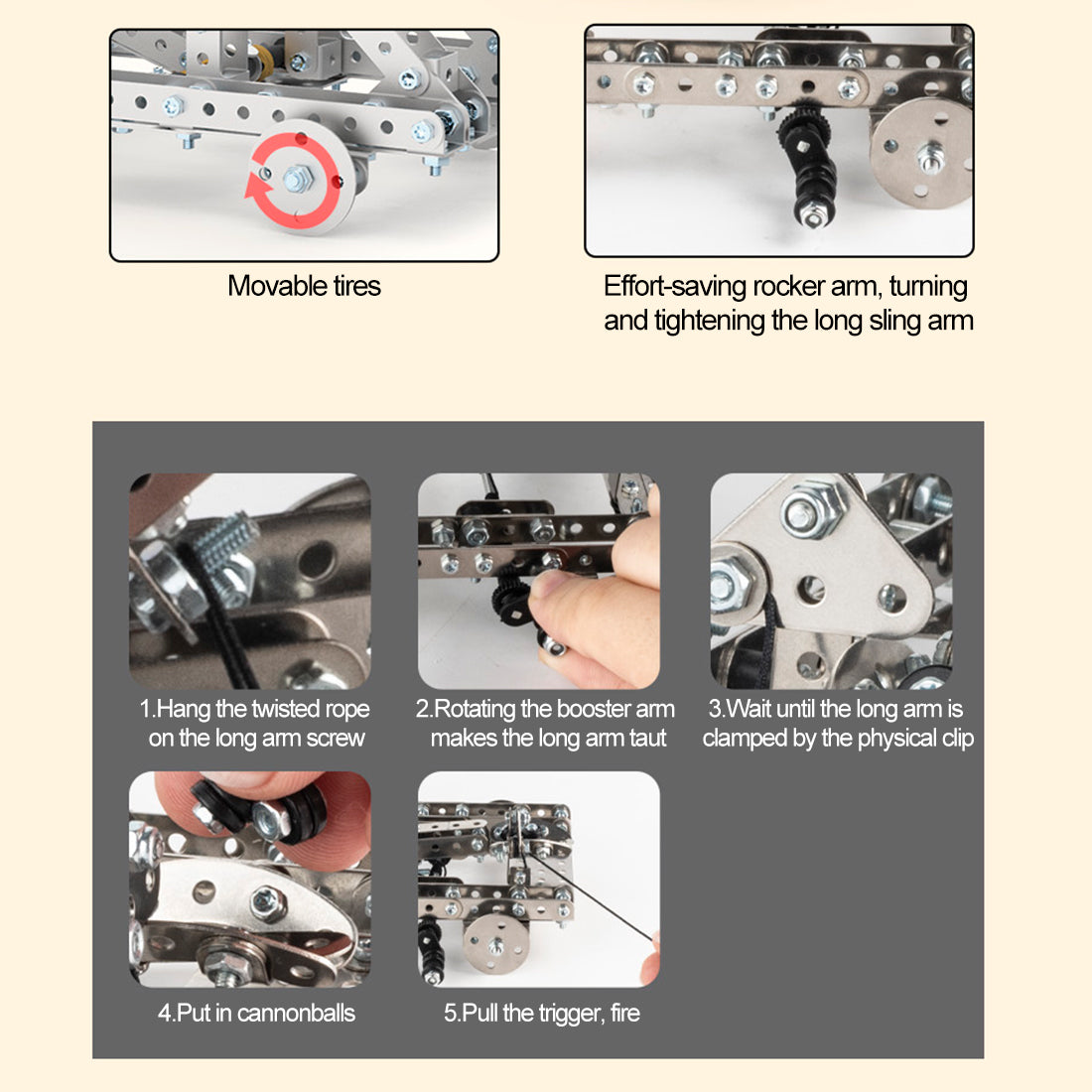 Movable tires

Effort-saving rocker arm, turning and tightening the long sling arm

1.Hang the twisted rope on the long arm screw

2.Rotating the booster arm makes the long arm taut

3.Wait until the long arm is clamped by the physical clip

4.Put in cannonballs

5.Pull the trigger, fire