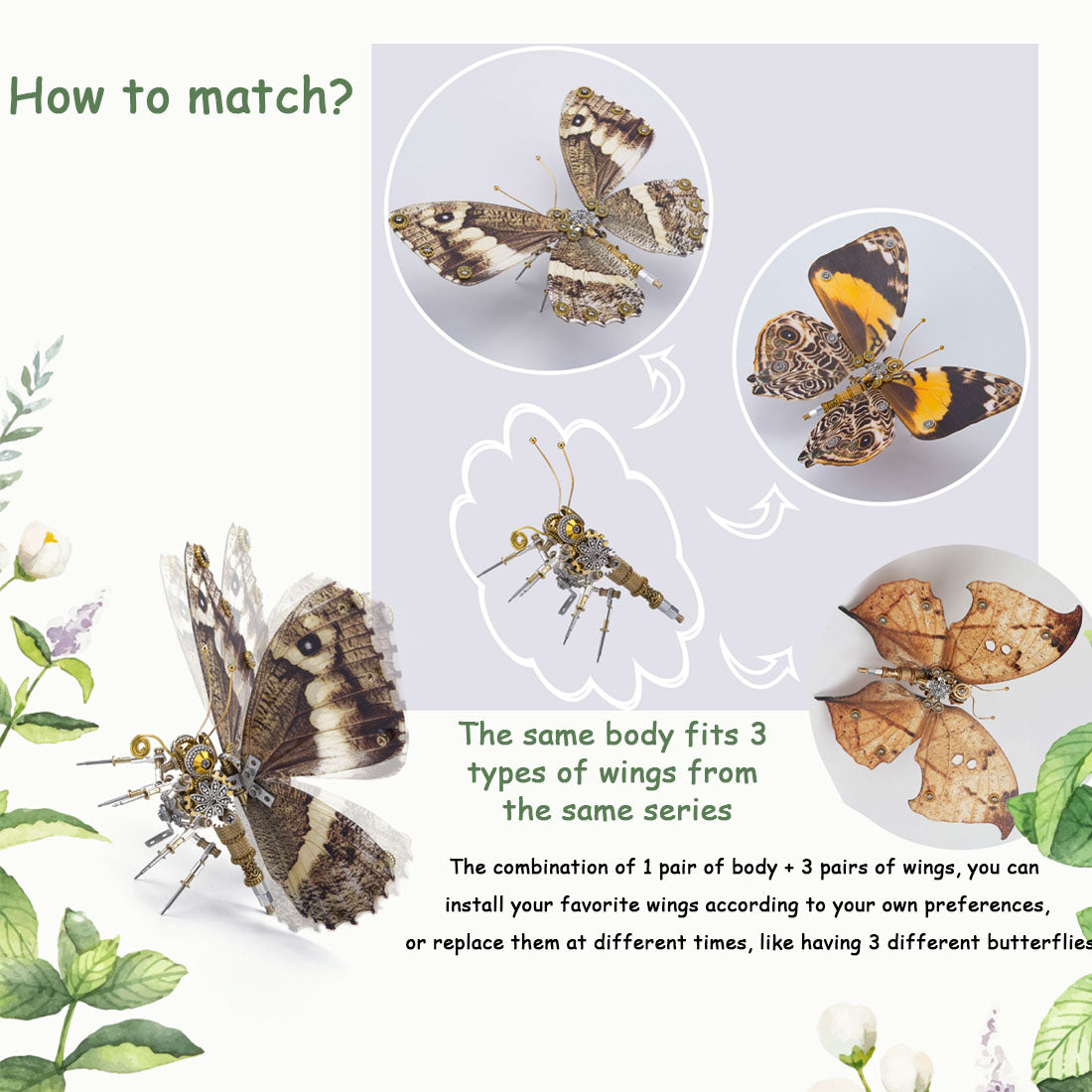 How to match?

The same body fits 3 types of wings from the same series

The combination of 1 pair of body + 3 pairs of wings, you can install your favorite wings according to your own preferences, or replace them at different times, like having 3 different butterflies