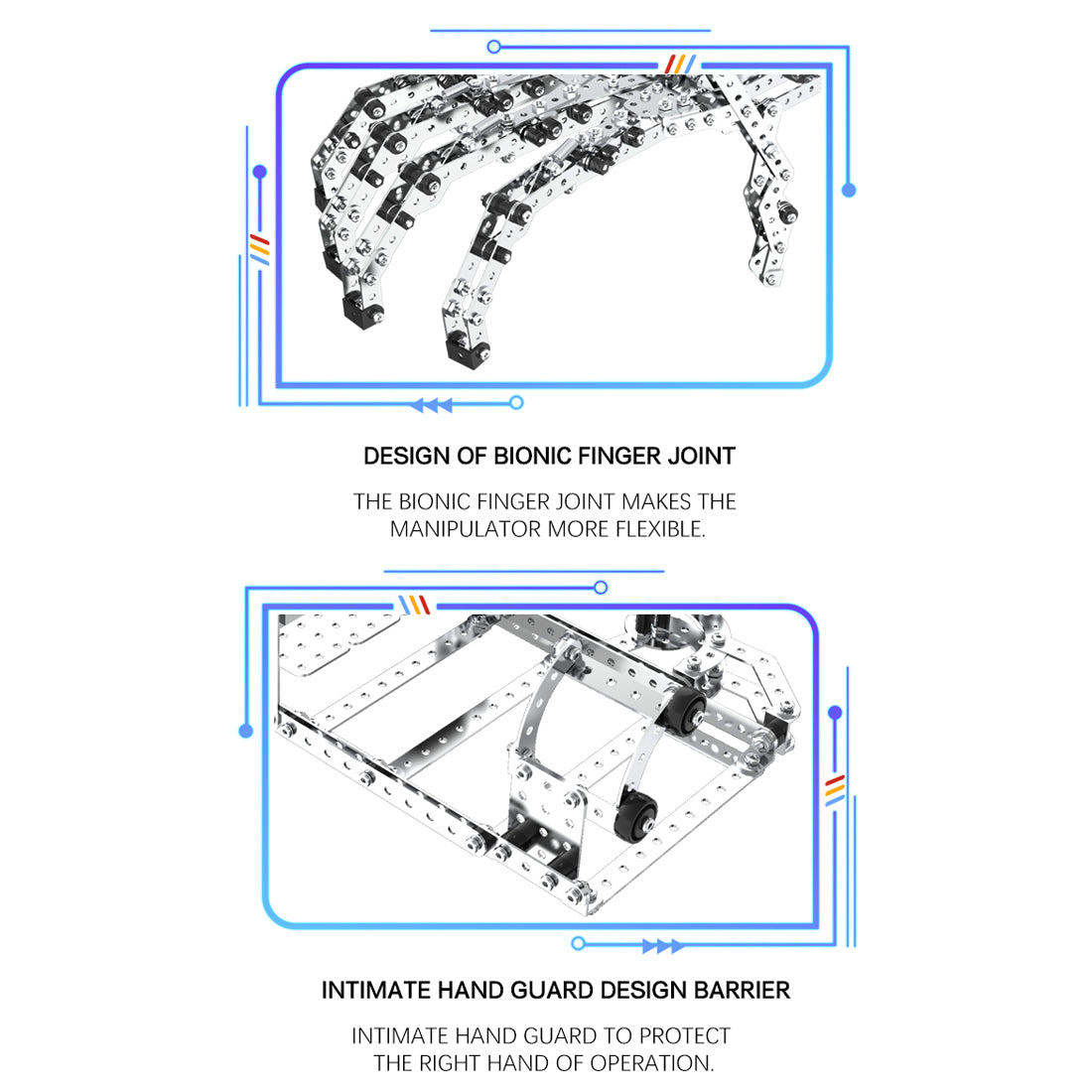 DESIGN OF BIONIC FINGER JOINT

THE BIONIC FINGER JOINT MAKES THE MANIPULATOR MORE FLEXIBLE.

INTIMATE HAND GUARD DESIGN BARRIER

INTIMATE HAND GUARD TO PROTECT THE RIGHT HAND OF OPERATION.