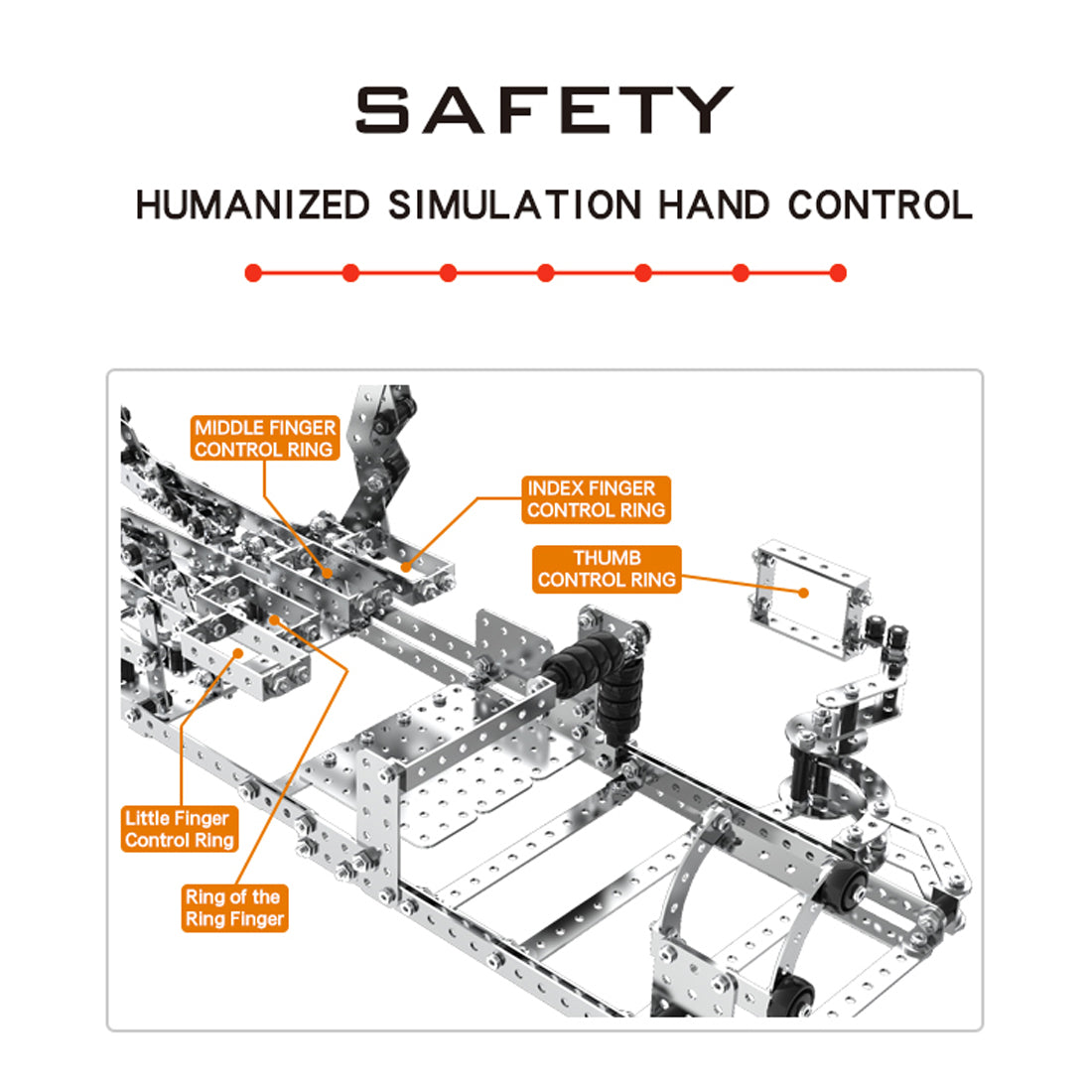 SAFETY

HUMANIZED SIMULATION HAND CONTROL

MIDDLE FINGER CONTROL RING

INDEX FINGER CONTROL RING

THUMB CONTROL RING

Little Finger Control Ring

Ring of the Ring Finger