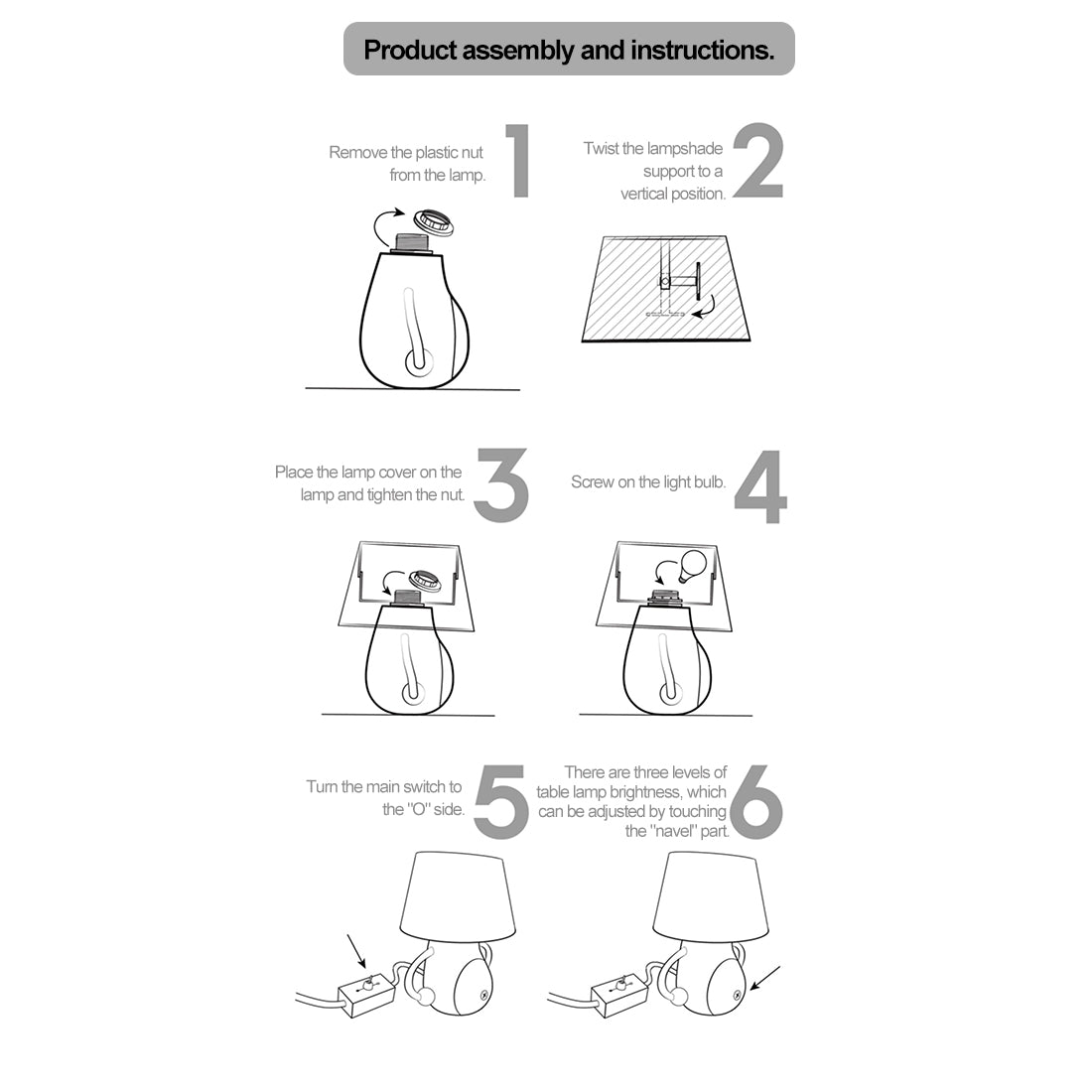 Product assembly and instructions.

Remove the plastic nut from the lamp.

1

Twist the lampshade support to a vertical position.

2

Place the lamp cover on the lamp and tighten the nut.

3

Screw on the light bulb.

4

Turn the main switch to the "O" side.

5

There are three levels of table lamp brightness, which can be adjusted by touching the "navel" part.

6