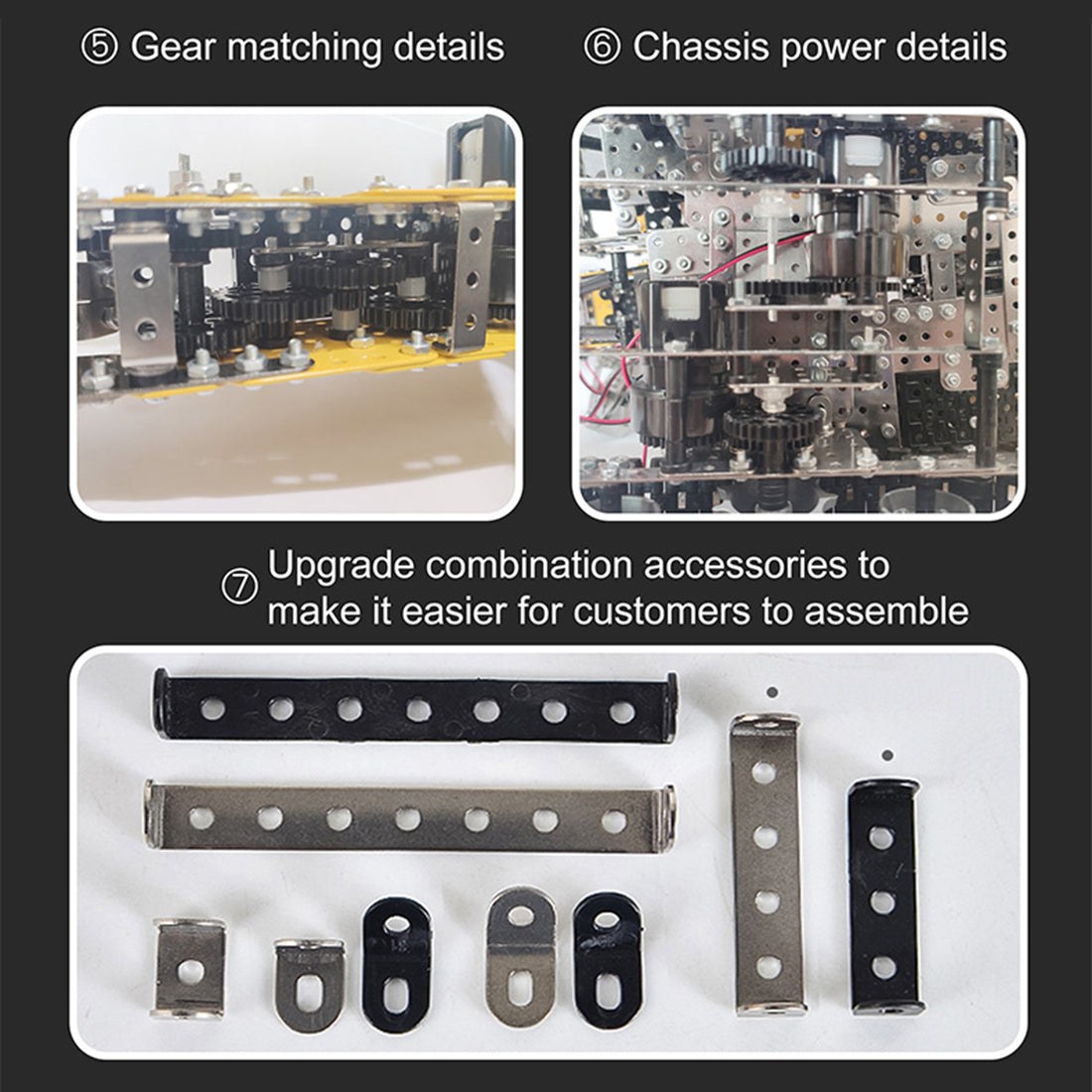 ⑤ Gear matching details

⑥ Chassis power details

⑦ Upgrade combination accessories to make it easier for customers to assemble