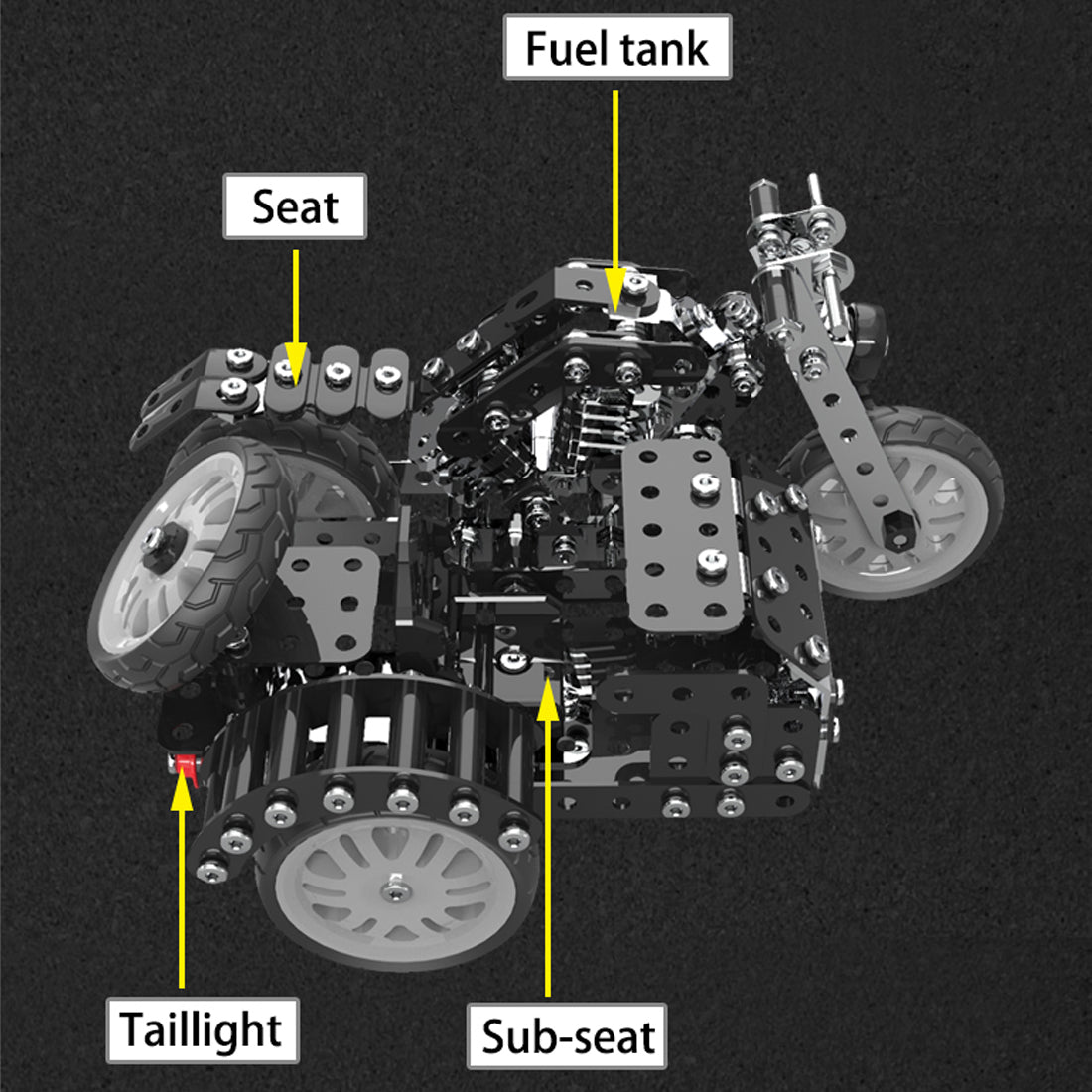 Fuel tank

Seat

Taillight

Sub-seat