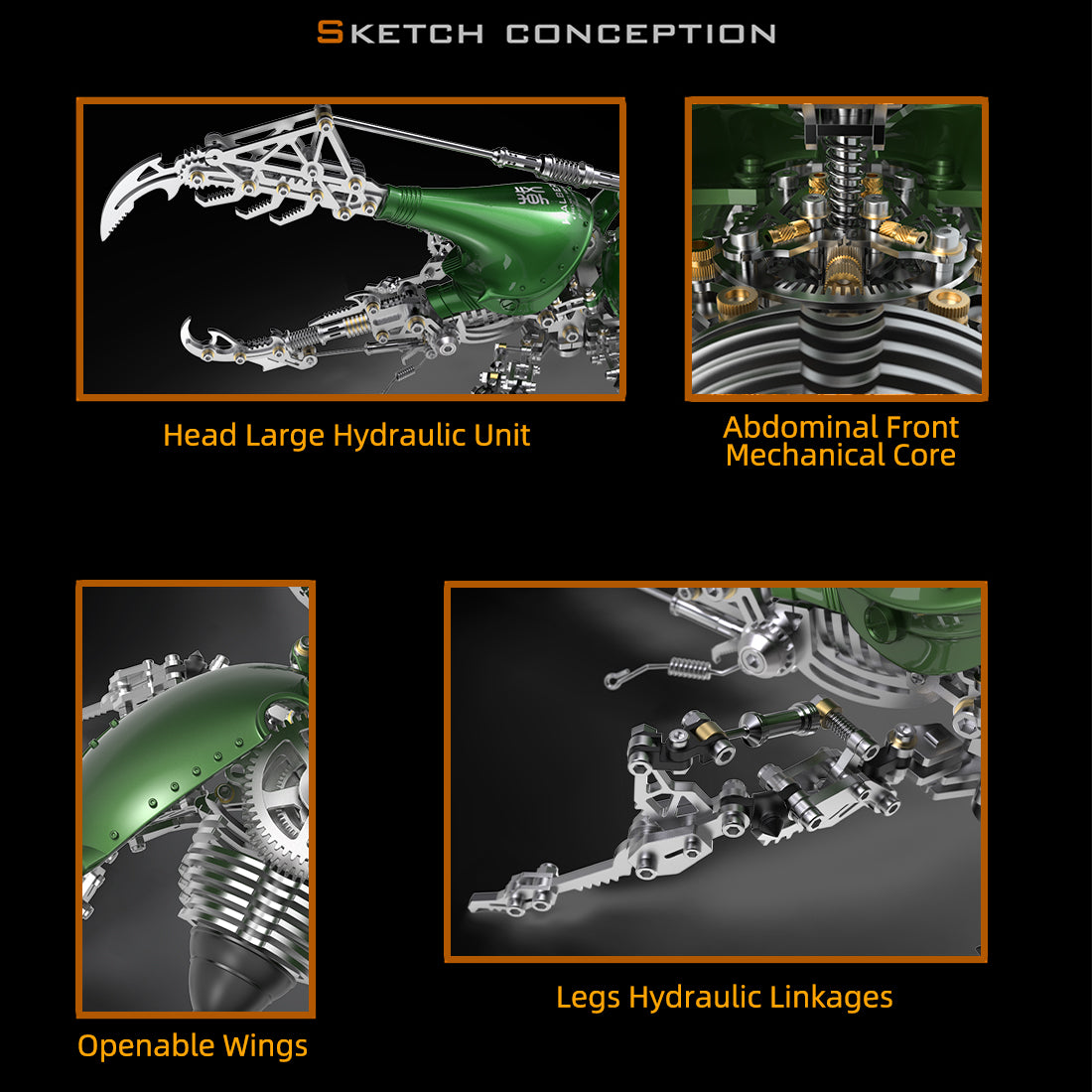 SKETCH CONCEPTION

Head Large Hydraulic Unit

Abdominal Front Mechanical Core

Openable Wings

Legs Hydraulic Linkages