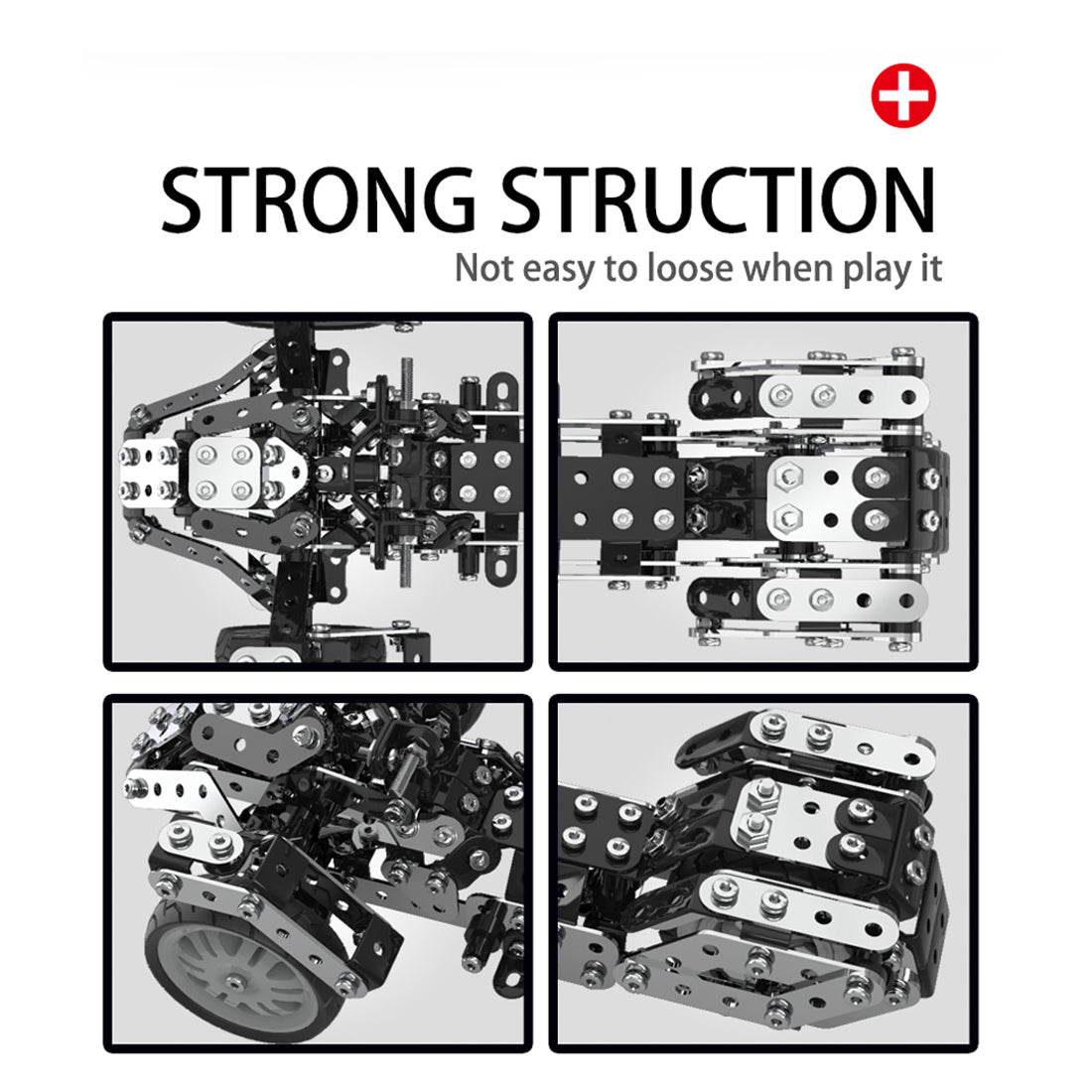 STRONG STRUCTION

Not easy to loose when play it