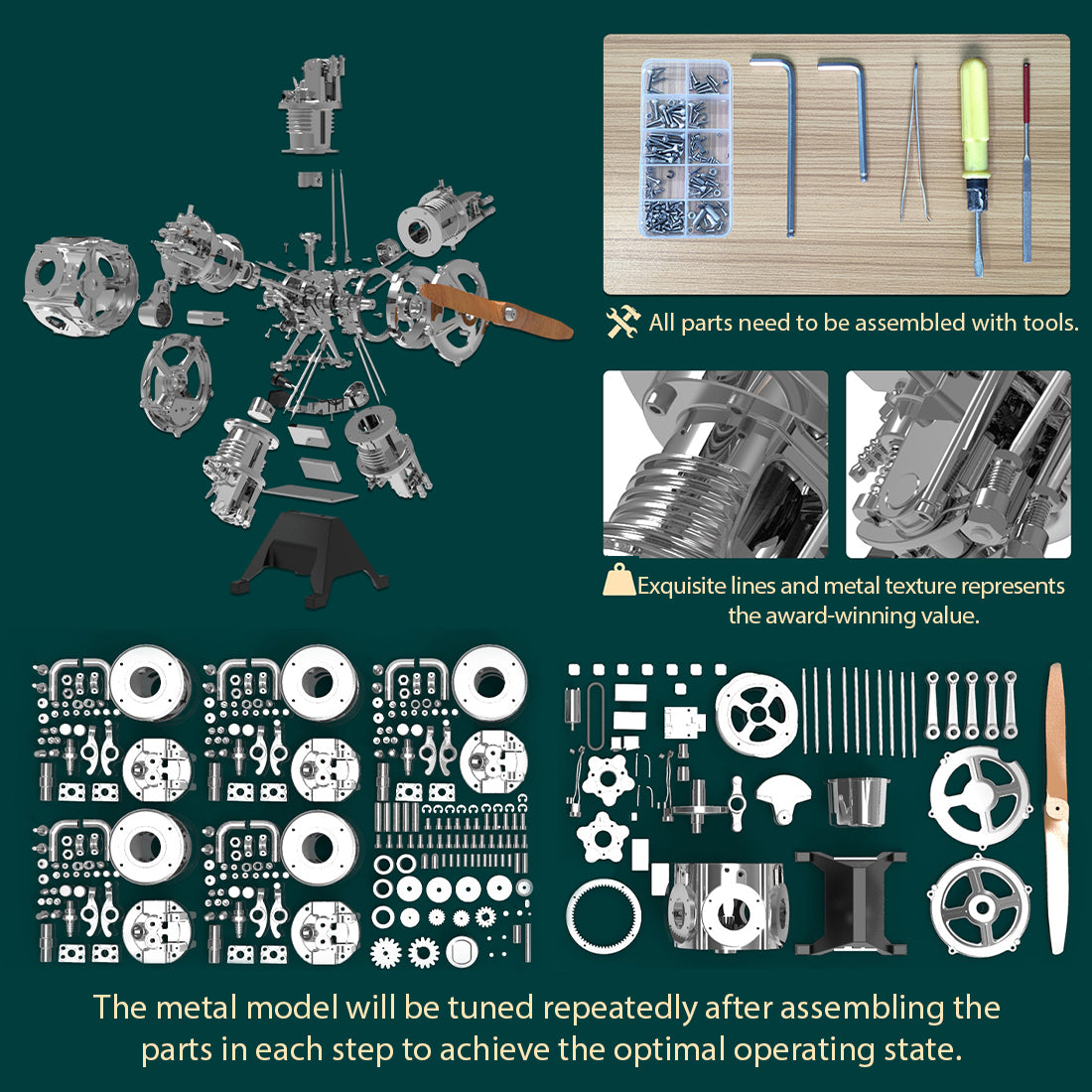 All parts need to be assembled with tools.

Exquisite lines and metal texture represents the award-winning value.

The metal model will be tuned repeatedly after assembling the parts in each step to achieve the optimal operating state.