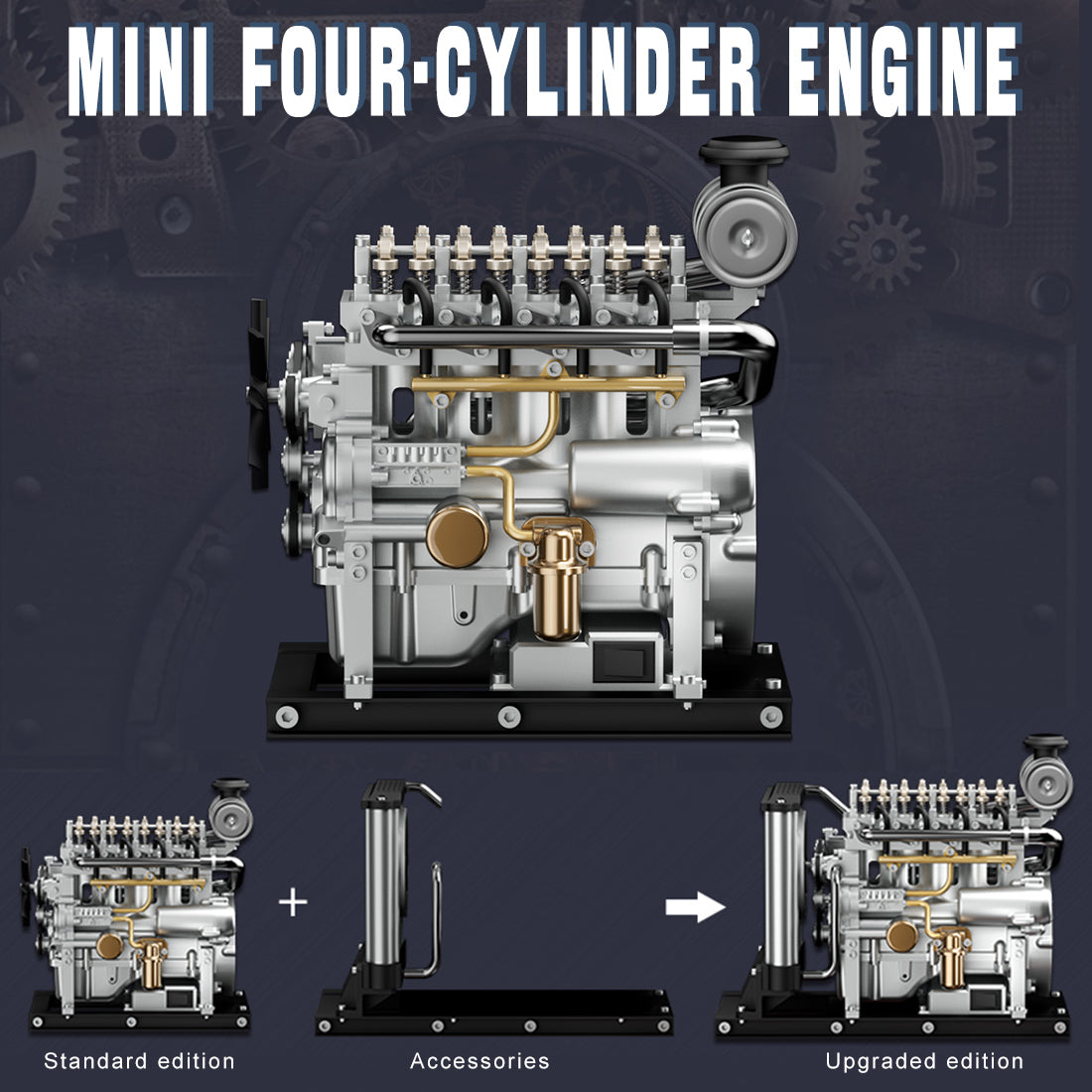 MINI FOUR-CYLINDER ENGINE

+

Standard edition

Accessories

Upgraded edition